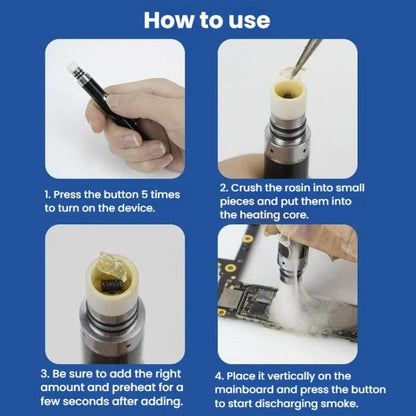 How to use

1. Press the button 5 times to turn on the device.

2. Crush the rosin into small pieces and put them into the heating core.

3. Be sure to add the right amount and preheat for a few seconds after adding.

4. Place it vertically on the mainboard and press the button to start discharging smoke.