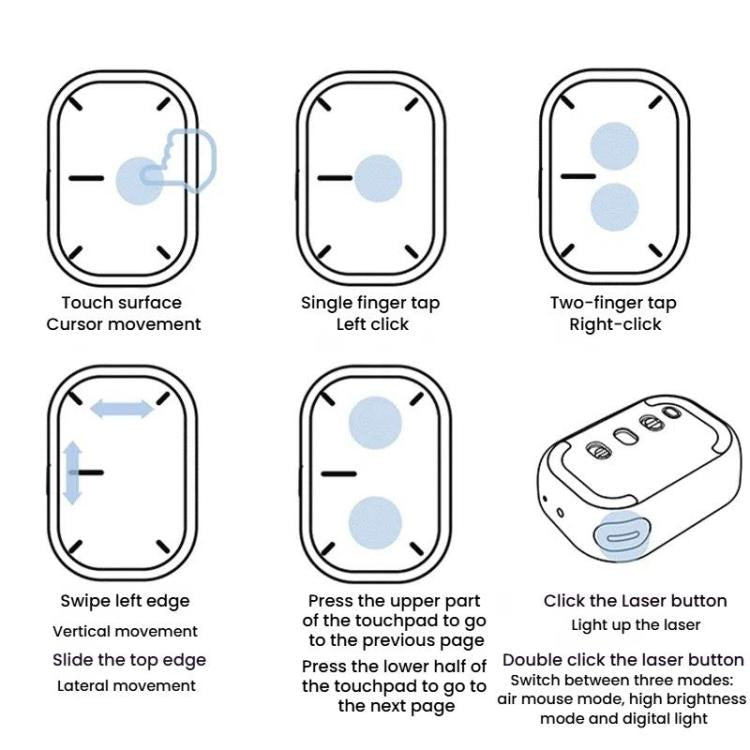 Touch surface
Cursor movement

Single finger tap
Left click

Two-finger tap
Right-click

Swipe left edge
Vertical movement
Slide the top edge
Lateral movement

Press the upper part of the touchpad to go to the previous page
Press the lower half of the touchpad to go to the next page

Click the Laser button
Light up the laser
Double click the laser button
Switch between three modes: air mouse mode, high brightness mode and digital light