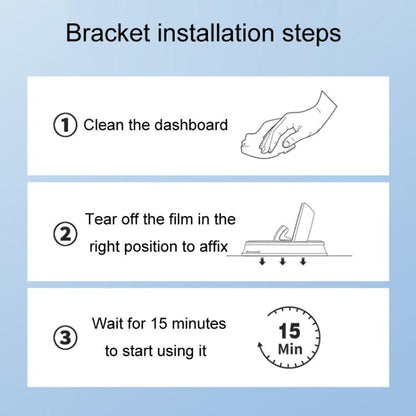 Bracket installation steps

① Clean the dashboard

② Tear off the film in the right position to affix

③ Wait for 15 minutes to start using it

15
Min