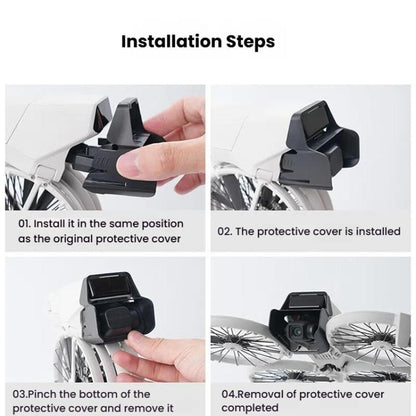 Installation Steps

01. Install it in the same position as the original protective cover

02. The protective cover is installed

03.Pinch the bottom of the protective cover and remove it

04.Removal of protective cover completed