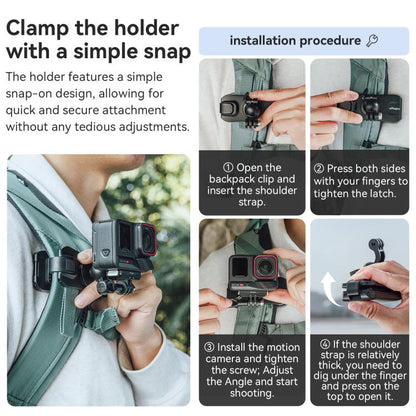 Clamp the holder with a simple snap

The holder features a simple snap-on design, allowing for quick and secure attachment without any tedious adjustments.

installation procedure

① Open the backpack clip and insert the shoulder strap.

② Press both sides with your fingers to tighten the latch.

③ Install the motion camera and tighten the screw; Adjust the Angle and start shooting.

④ If the shoulder strap is relatively thick, you need to dig under the finger and press on the top to open it.