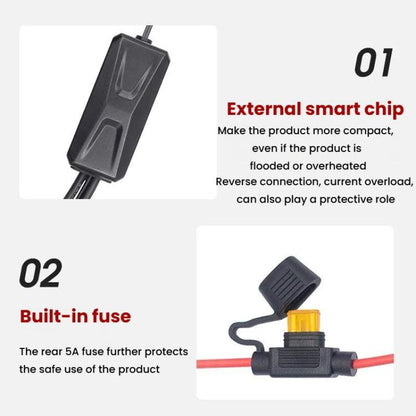 01

External smart chip

Make the product more compact, even if the product is flooded or overheated Reverse connection, current overload, can also play a protective role

02

Built-in fuse

The rear 5A fuse further protects the safe use of the product