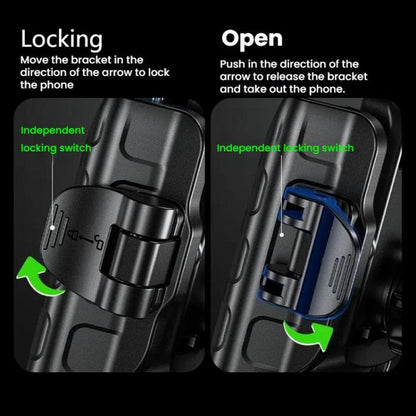 Locking
Move the bracket in the direction of the arrow to lock the phone

Independent locking switch

Open
Push in the direction of the arrow to release the bracket and take out the phone.

Independent locking switch