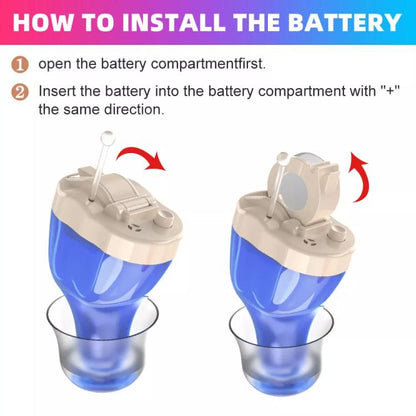 HOW TO INSTALL THE BATTERY

1 open the battery compartmentfirst.

2 Insert the battery into the battery compartment with "+" the same direction.