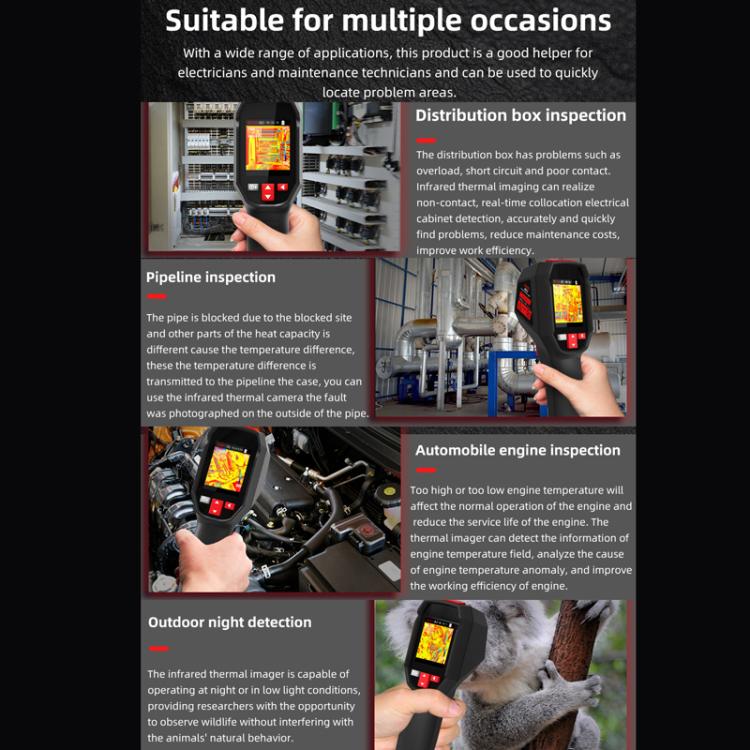 Suitable for multiple occasions

With a wide range of applications, this product is a good helper for electricians and maintenance technicians and can be used to quickly locate problem areas.

Distribution box inspection

The distribution box has problems such as overload, short circuit and poor contact. Infrared thermal imaging can realize non-contact, real-time collocation electrical cabinet detection, accurately and quickly find problems, reduce maintenance costs, improve work efficiency.

Pipeline inspection

The pipe is blocked due to the blocked site and other parts of the heat capacity is different cause the temperature difference, these the temperature difference is transmitted to the pipeline the case, you can use the infrared thermal camera the fault was photographed on the outside of the pipe.

Automobile engine inspection

Too high or too low engine temperature will affect the normal operation of the engine and reduce the service life of the engine. The thermal imager can detect the information of engine temperature field, analyze the cause of engine temperature anomaly, and improve the working efficiency of engine.

Outdoor night detection

The infrared thermal imager is capable of operating at night or in low light conditions, providing researchers with the opportunity to observe wildlife without interfering with the animals' natural behavior.