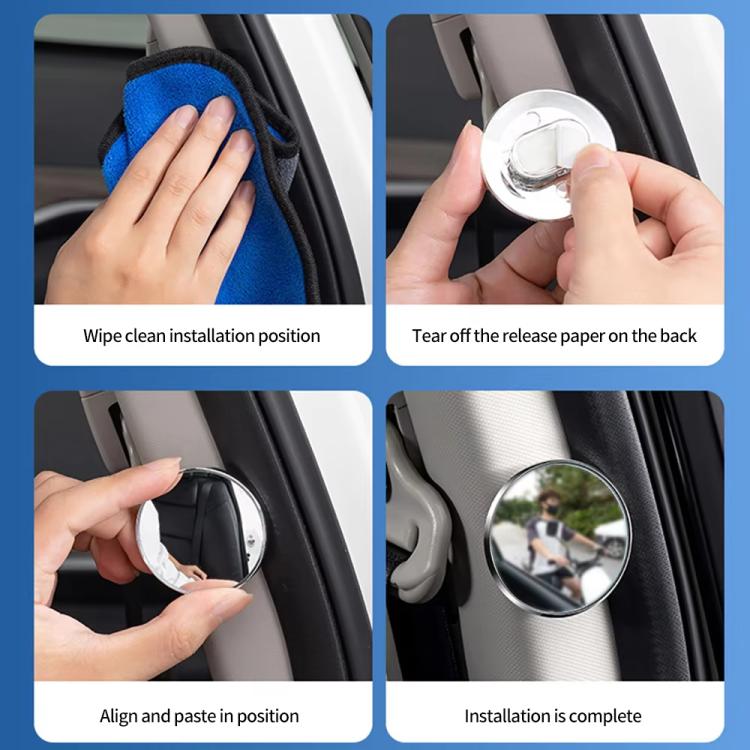 Wipe clean installation position

Tear off the release paper on the back

Align and paste in position

Installation is complete