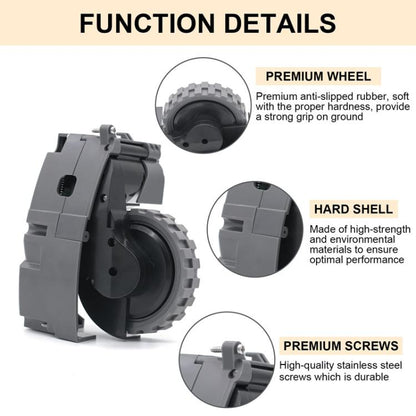 FUNCTION DETAILS

PREMIUM WHEEL

Premium anti-slipped rubber, soft with the proper hardness, provide a strong grip on ground

HARD SHELL

Made of high-strength and environmental materials to ensure optimal performance

PREMIUM SCREWS

High-quality stainless steel screws which is durable