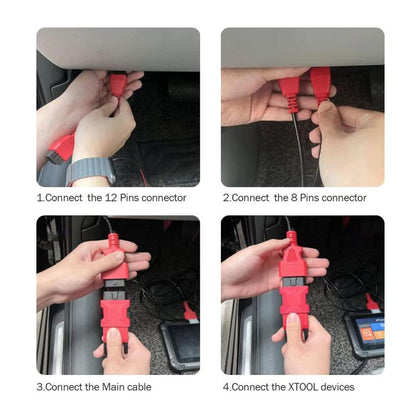 1.Connect the 12 Pins connector

2.Connect the 8 Pins connector

3.Connect the Main cable

4.Connect the XTOOL devices