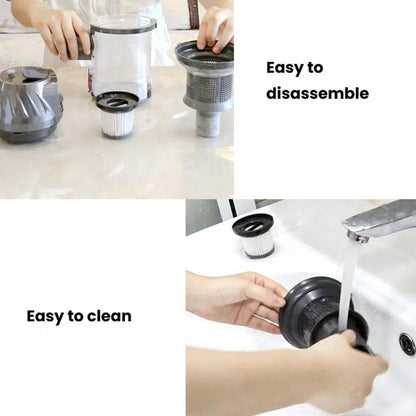 Easy to disassemble

Easy to clean