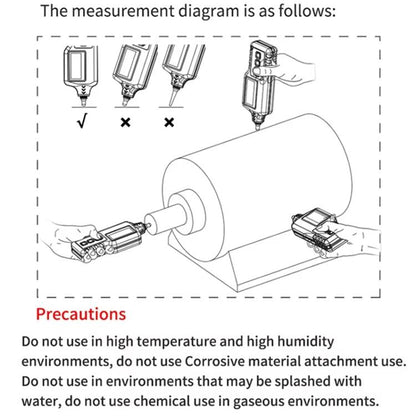 The measurement diagram is as follows:

√ × ×

Precautions

Do not use in high temperature and high humidity environments, do not use Corrosive material attachment use. Do not use in environments that may be splashed with water, do not use chemical use in gaseous environments.