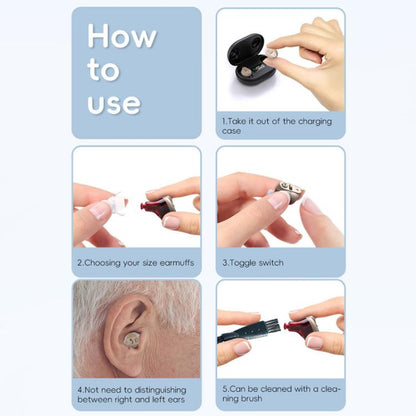 How to use

1.Take it out of the charging case

2.Choosing your size earmuffs

3.Toggle switch

4.Not need to distinguishing between right and left ears

5.Can be cleaned with a cleaning brush