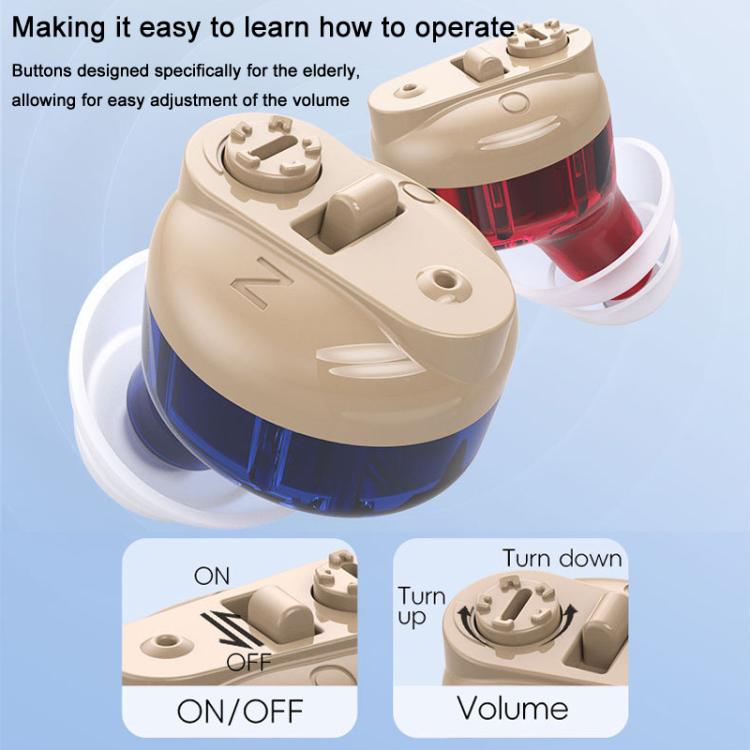 Making it easy to learn how to operate

Buttons designed specifically for the elderly, allowing for easy adjustment of the volume

N

ON

OFF

ON/OFF

Turn down

Turn up

Volume