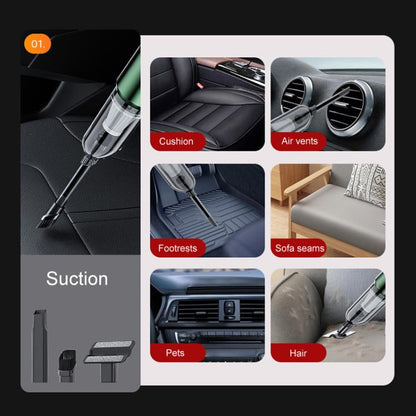 01.

Suction

Cushion

Air vents

Footrests

Sofa seams

Pets

Hair