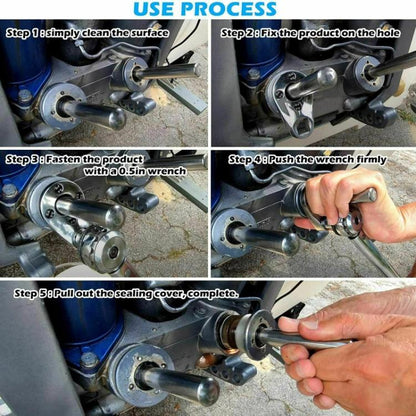 USE PROCESS

Step 1 : simply clean the surface

Step 2 : Fix the product on the hole

Step 3 : Fasten the product with a 0.5in wrench

Step 4 : Push the wrench firmly

Step 5 : Pull out the sealing cover, complete.