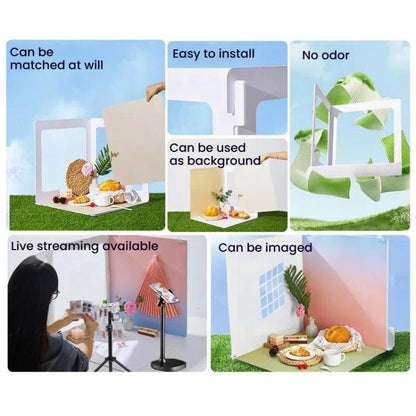 Can be matched at will

Easy to install

No odor

Can be used as background

Live streaming available

Can be imaged