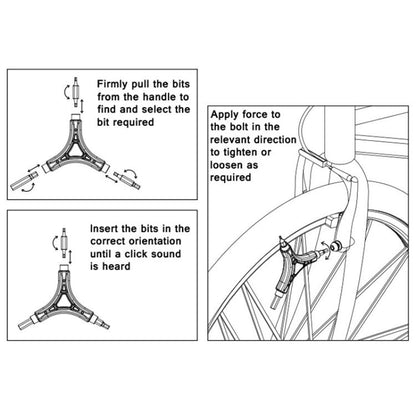 Firmly pull the bits from the handle to find and select the bit required

Insert the bits in the correct orientation until a click sound is heard

Apply force to the bolt in the relevant direction to tighten or loosen as required