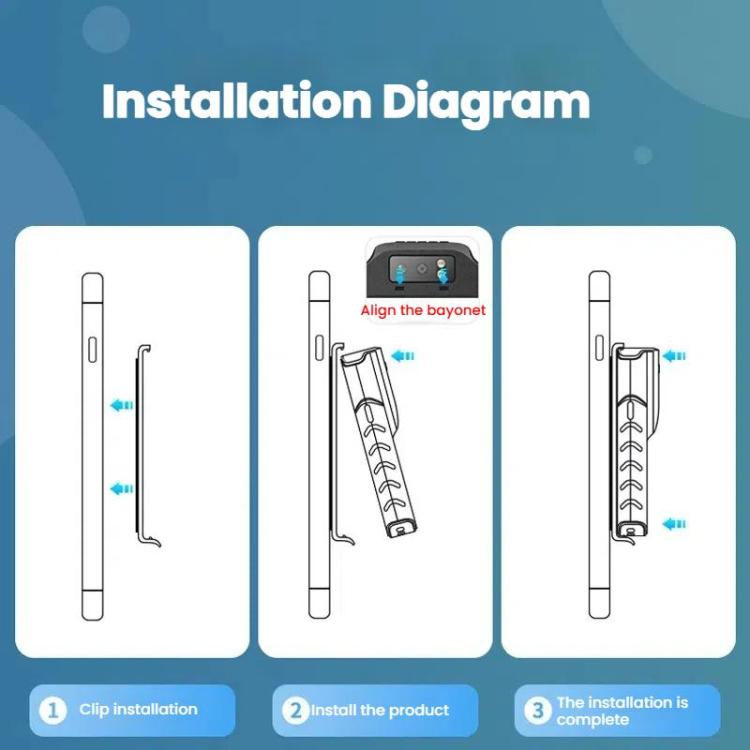 Installation Diagram

Align the bayonet

1 Clip installation

2 Install the product

3 The installation is complete