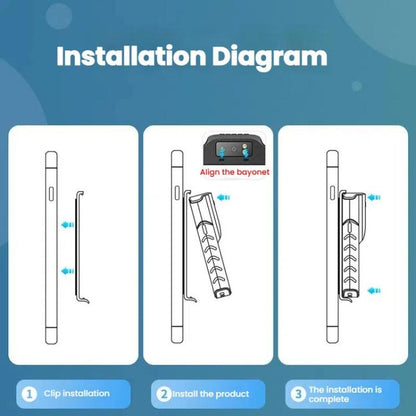 Installation Diagram

Align the bayonet

1 Clip installation

2 Install the product

3 The installation is complete