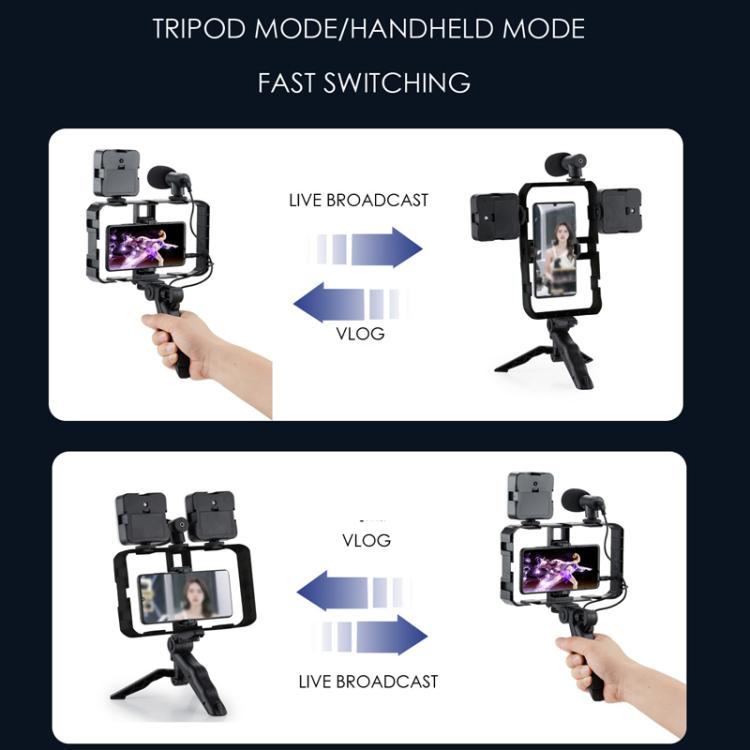 TRIPOD MODE/HANDHELD MODE

FAST SWITCHING

LIVE BROADCAST

VLOG

VLOG

LIVE BROADCAST