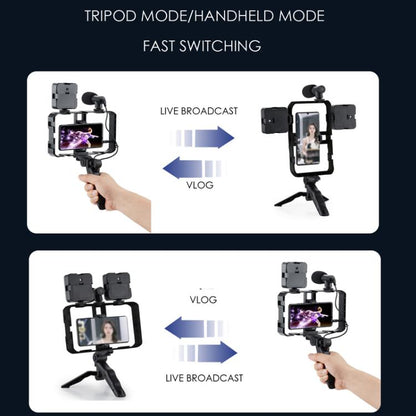 TRIPOD MODE/HANDHELD MODE

FAST SWITCHING

LIVE BROADCAST

VLOG

VLOG

LIVE BROADCAST