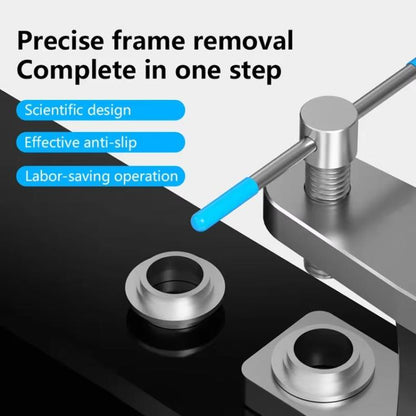 Precise frame removal
Complete in one step

Scientific design

Effective anti-slip

Labor-saving operation