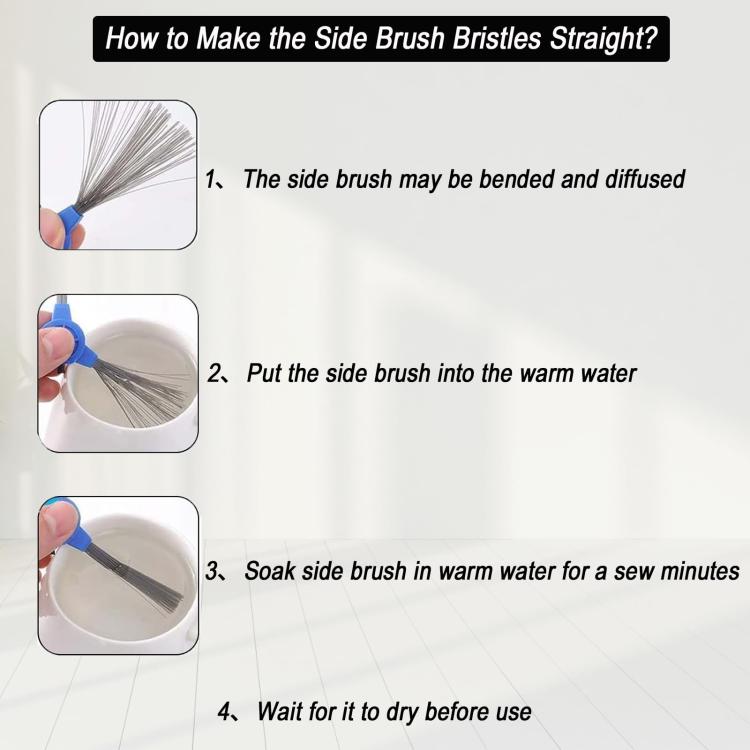 How to Make the Side Brush Bristles Straight?

1、 The side brush may be bended and diffused

2、 Put the side brush into the warm water

3、 Soak side brush in warm water for a sew minutes

4、 Wait for it to dry before use