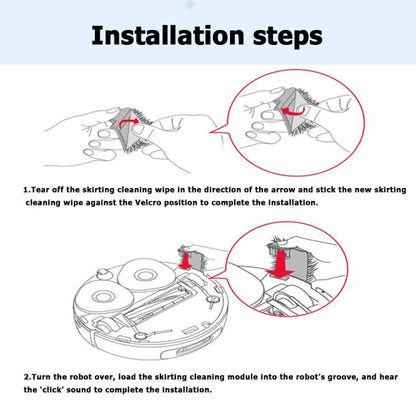 Installation steps

1.Tear off the skirting cleaning wipe in the direction of the arrow and stick the new skirting cleaning wipe against the Velcro position to complete the installation.

2.Turn the robot over, load the skirting cleaning module into the robot's groove, and hear the 'click' sound to complete the installation.