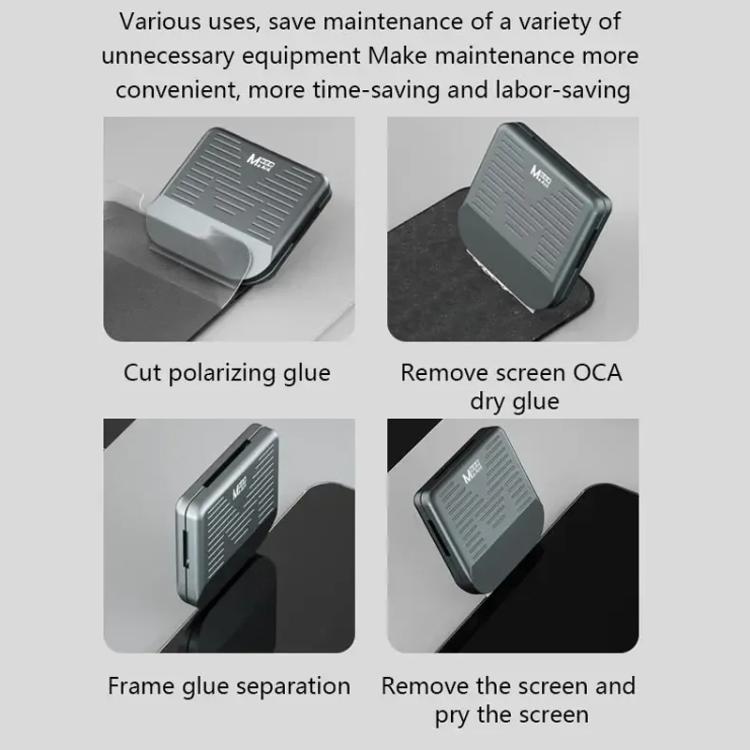 Various uses, save maintenance of a variety of unnecessary equipment Make maintenance more convenient, more time-saving and labor-saving

Cut polarizing glue

Remove screen OCA dry glue

Frame glue separation

Remove the screen and pry the screen