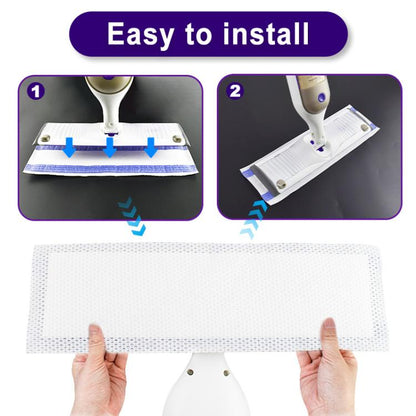 Easy to install

1

2