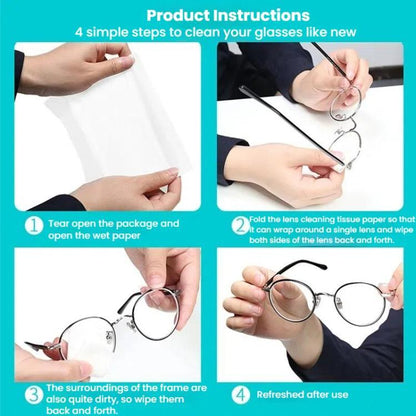 Product Instructions
4 simple steps to clean your glasses like new

1 Tear open the package and open the wet paper

2 Fold the lens cleaning tissue paper so that it can wrap around a single lens and wipe both sides of the lens back and forth.

3 The surroundings of the frame are also quite dirty, so wipe them back and forth.

4 Refreshed after use