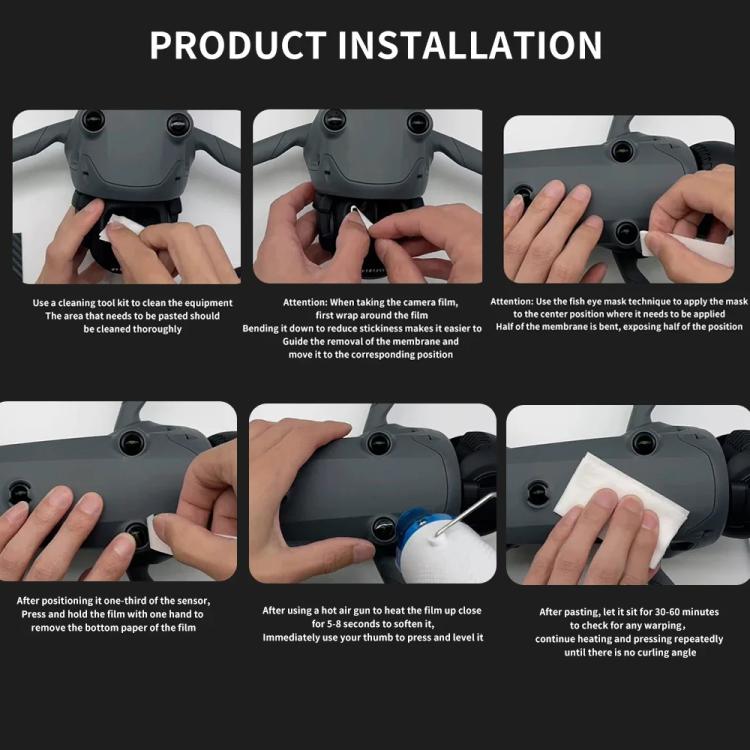 PRODUCT INSTALLATION

Use a cleaning tool kit to clean the equipment
The area that needs to be pasted should
be cleaned thoroughly

Attention: When taking the camera film,
first wrap around the film
Bending it down to reduce stickiness makes it easier to
Guide the removal of the membrane and
move it to the corresponding position

Attention: Use the fish eye mask technique to apply the mask
to the center position where it needs to be applied
Half of the membrane is bent, exposing half of the position

After positioning it one-third of the sensor,
Press and hold the film with one hand to
remove the bottom paper of the film

After using a hot air gun to heat the film up close
for 5-8 seconds to soften it,
Immediately use your thumb to press and level it

After pasting, let it sit for 30-60 minutes
to check for any warping,
continue heating and pressing repeatedly
until there is no curling angle