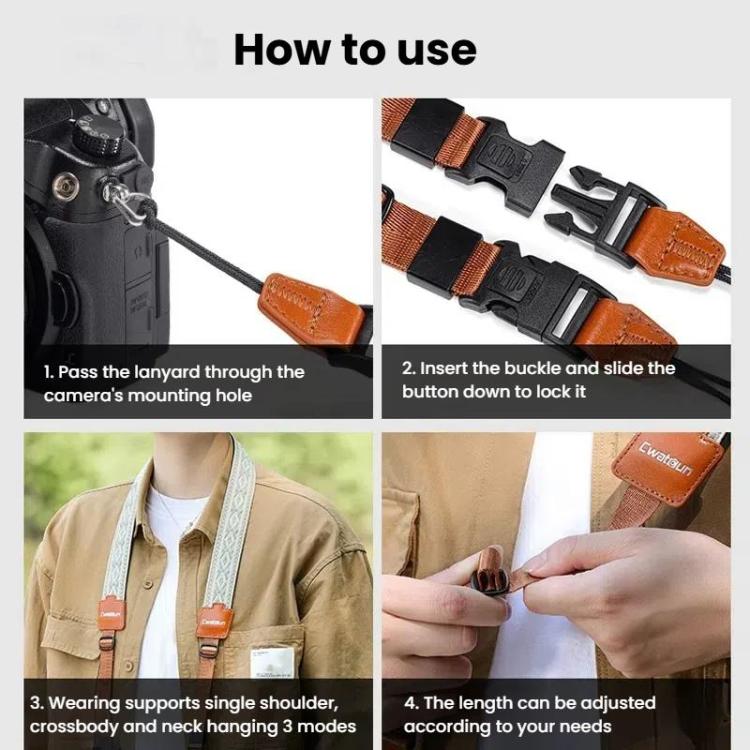 How to use

1. Pass the lanyard through the camera's mounting hole

2. Insert the buckle and slide the button down to lock it

Cwatcun

Cwatcun

Cwatcun

3. Wearing supports single shoulder, crossbody and neck hanging 3 modes

4. The length can be adjusted according to your needs