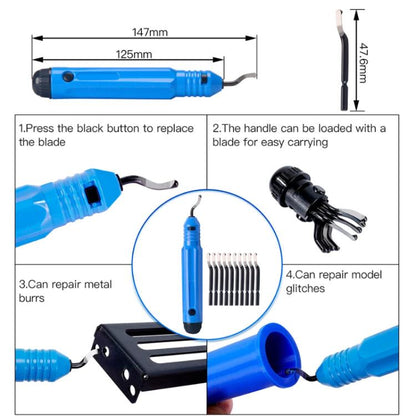 147mm

125mm

47.6mm

1.Press the black button to replace the blade

2.The handle can be loaded with a blade for easy carrying

3.Can repair metal burrs

4.Can repair model glitches