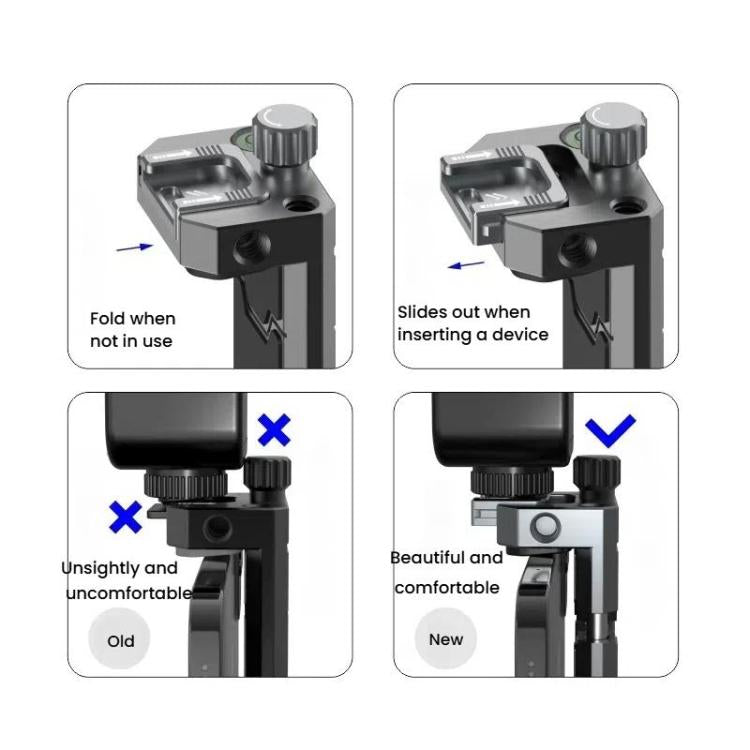 Fold when not in use

Slides out when inserting a device

Unsightly and uncomfortable

Old

Beautiful and comfortable

New