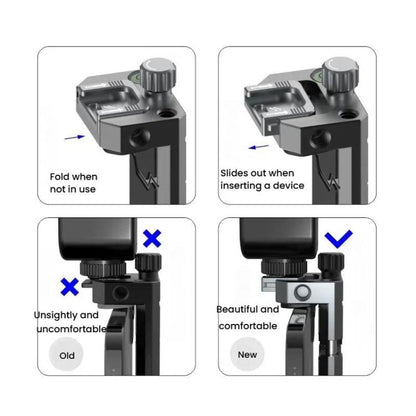 Fold when not in use

Slides out when inserting a device

Unsightly and uncomfortable

Old

Beautiful and comfortable

New