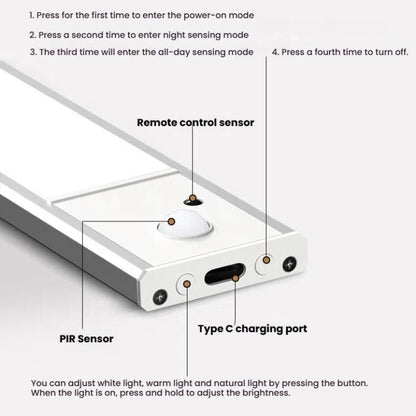 1. Press for the first time to enter the power-on mode

2. Press a second time to enter night sensing mode

3. The third time will enter the all-day sensing mode

4. Press a fourth time to turn off.

Remote control sensor

PIR Sensor

Type C charging port

You can adjust white light, warm light and natural light by pressing the button. When the light is on, press and hold to adjust the brightness.