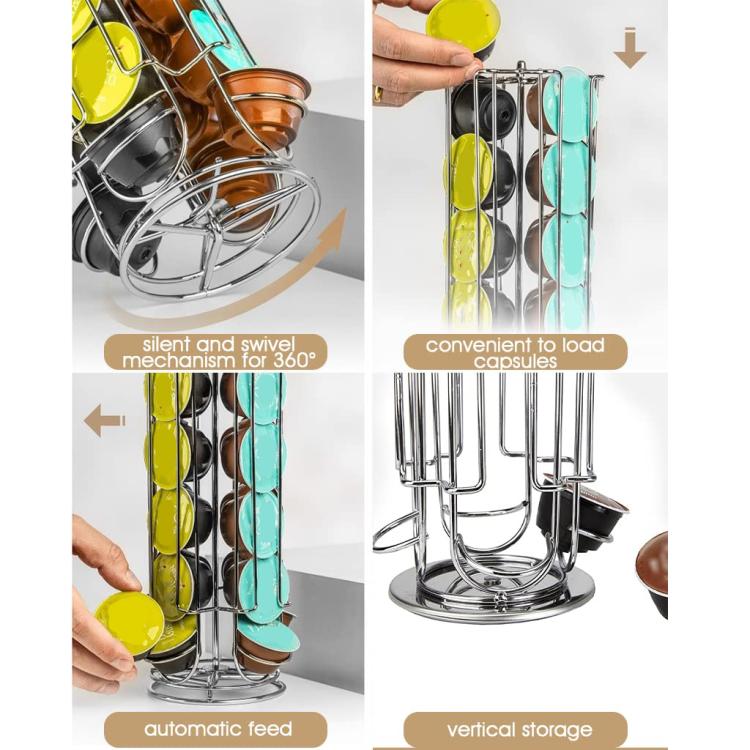 silent and swivel mechanism for 360°

convenient to load capsules

automatic feed

vertical storage