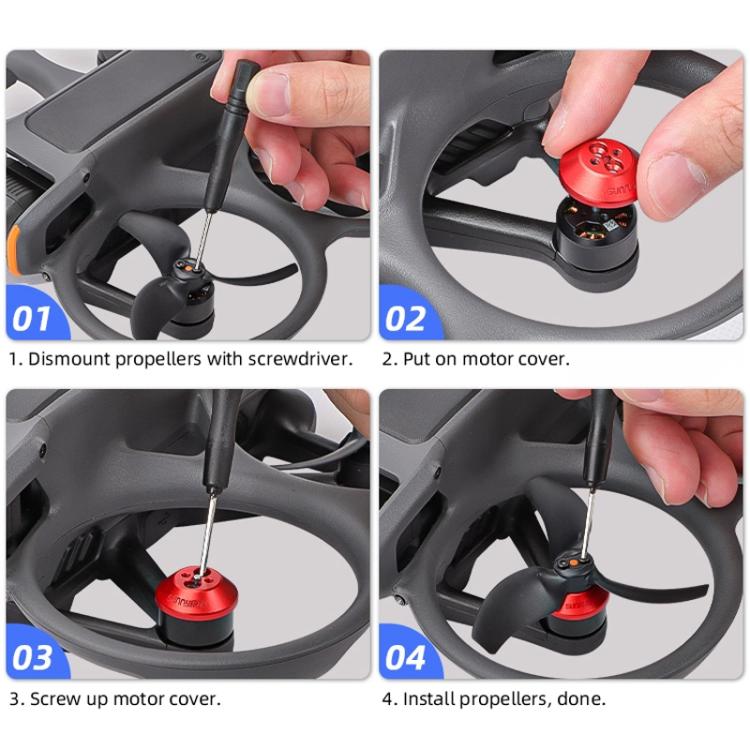 01

1. Dismount propellers with screwdriver.

02

2. Put on motor cover.

03

3. Screw up motor cover.

04

4. Install propellers, done.