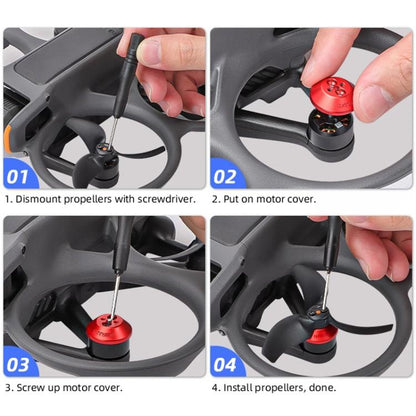 01

1. Dismount propellers with screwdriver.

02

2. Put on motor cover.

03

3. Screw up motor cover.

04

4. Install propellers, done.