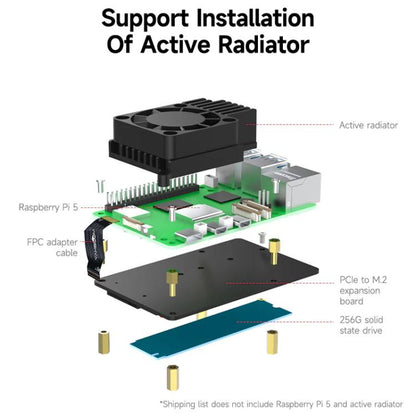 Support Installation Of Active Radiator

Active radiator

Raspberry Pi 5

FPC adapter cable

PCIe to M.2 expansion board

256G solid state drive

*Shipping list does not include Raspberry Pi 5 and active radiator