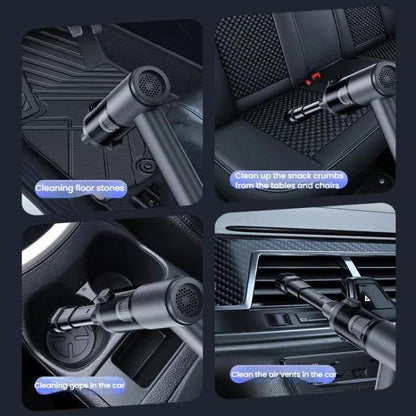 Cleaning floor stones

Clean up the snack crumbs from the tables and chairs

Cleaning gaps in the car

Clean the air vents in the car