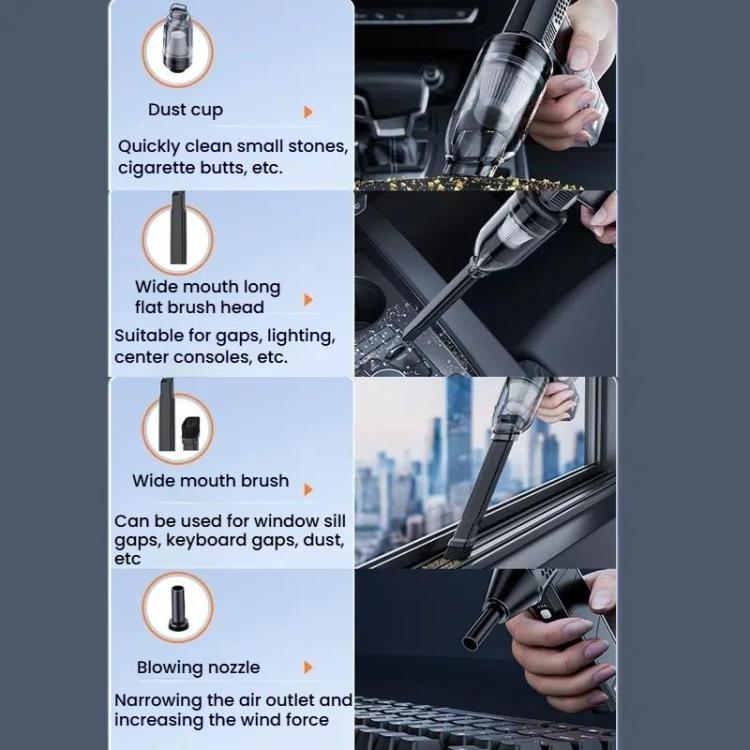 Dust cup

Quickly clean small stones, cigarette butts, etc.

Wide mouth long flat brush head

Suitable for gaps, lighting, center consoles, etc.

Wide mouth brush

Can be used for window sill gaps, keyboard gaps, dust, etc

Blowing nozzle

Narrowing the air outlet and increasing the wind force