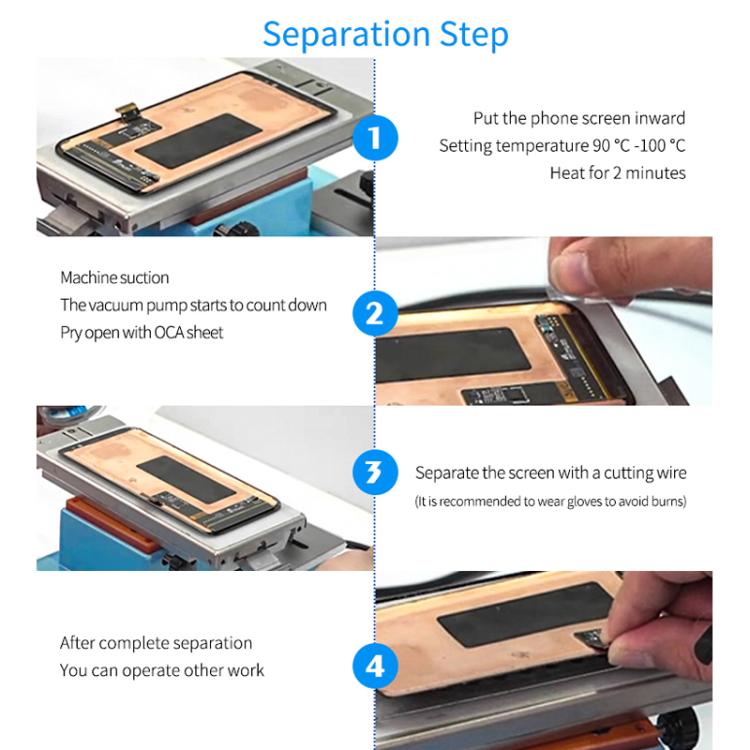 Separation Step

1

Put the phone screen inward
Setting temperature 90 °C -100 °C
Heat for 2 minutes

Machine suction
The vacuum pump starts to count down
Pry open with OCA sheet

2

3

Separate the screen with a cutting wire
(It is recommended to wear gloves to avoid burns)

After complete separation
You can operate other work

4