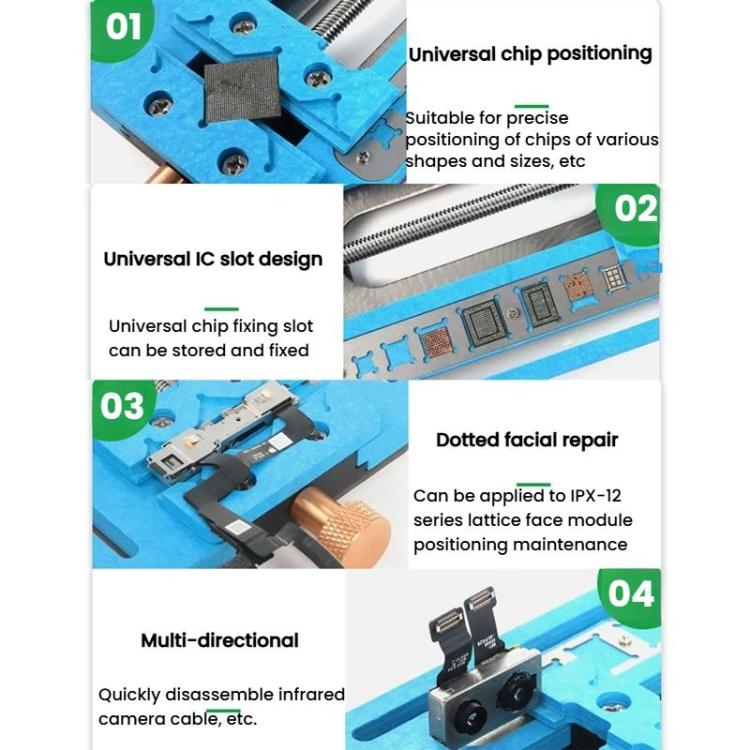 01

Universal chip positioning

Suitable for precise positioning of chips of various shapes and sizes, etc

02

Universal IC slot design

Universal chip fixing slot can be stored and fixed

03

Dotted facial repair

Can be applied to IPX-12 series lattice face module positioning maintenance

04

Multi-directional

Quickly disassemble infrared camera cable, etc.