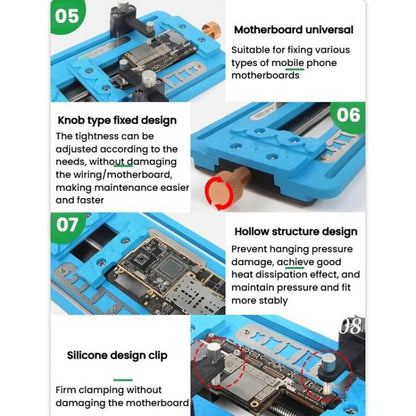 05

Motherboard universal

Suitable for fixing various types of mobile phone motherboards

Knob type fixed design

The tightness can be adjusted according to the needs, without damaging the wiring/motherboard, making maintenance easier and faster

06

07

Hollow structure design

Prevent hanging pressure damage, achieve good heat dissipation effect, and maintain pressure and fit more stably

08

Silicone design clip

Firm clamping without damaging the motherboard