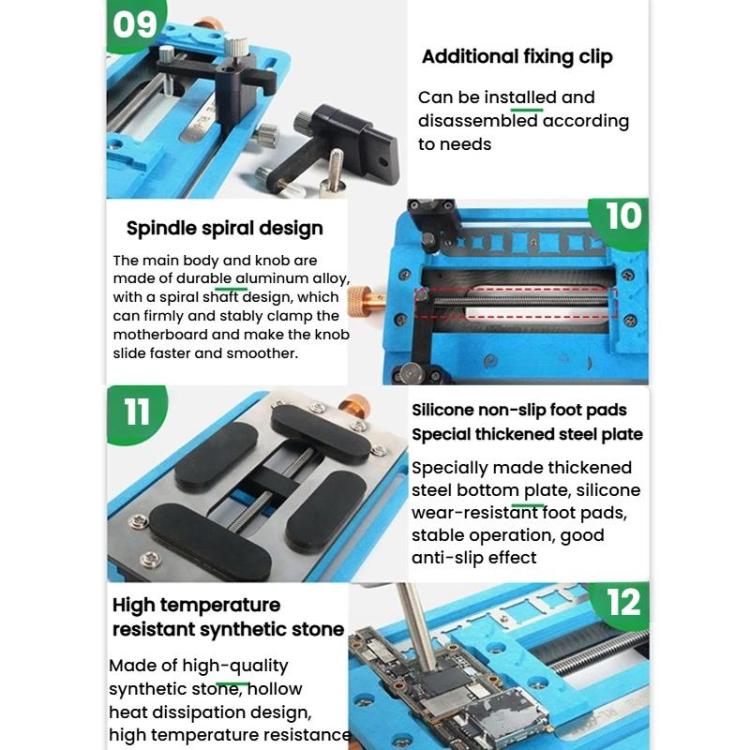 09

Additional fixing clip

Can be installed and disassembled according to needs

Spindle spiral design

The main body and knob are made of durable aluminum alloy, with a spiral shaft design, which can firmly and stably clamp the motherboard and make the knob slide faster and smoother.

10

11

Silicone non-slip foot pads
Special thickened steel plate

Specially made thickened steel bottom plate, silicone wear-resistant foot pads, stable operation, good anti-slip effect

High temperature resistant synthetic stone

Made of high-quality synthetic stone, hollow heat dissipation design, high temperature resistance

12