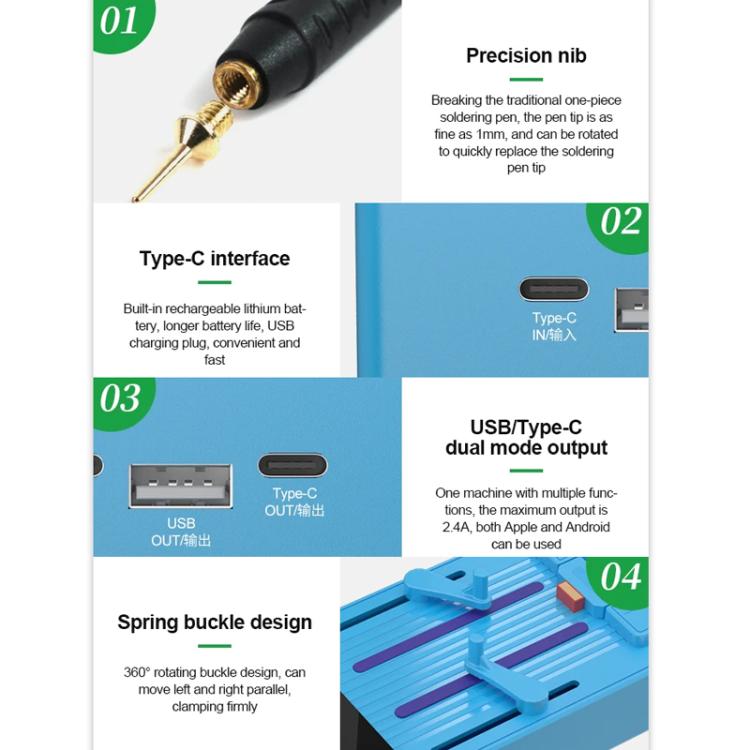 01

Precision nib

Breaking the traditional one-piece soldering pen, the pen tip is as fine as 1mm, and can be rotated to quickly replace the soldering pen tip

Type-C interface

Built-in rechargeable lithium battery, longer battery life, USB charging plug, convenient and fast

02

Type-C
IN/输入

03

USB
OUT/输出

Type-C
OUT/输出

USB/Type-C
dual mode output

One machine with multiple functions, the maximum output is 2.4A, both Apple and Android can be used

Spring buckle design

360° rotating buckle design, can move left and right parallel, clamping firmly

04