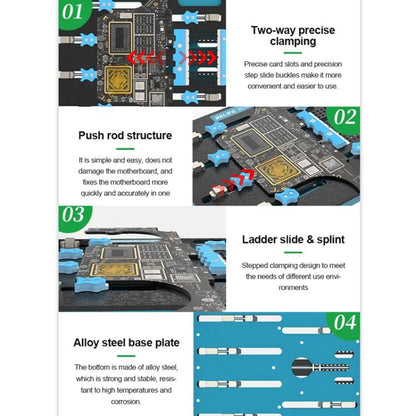 01

Two-way precise clamping

Precise card slots and precision step slide buckles make it more convenient and easier to use.

02

Push rod structure

It is simple and easy, does not damage the motherboard, and fixes the motherboard more quickly and accurately in one

03

Ladder slide & splint

Stepped clamping design to meet the needs of different use environments

04

Alloy steel base plate

The bottom is made of alloy steel, which is strong and stable, resistant to high temperatures and corrosion.