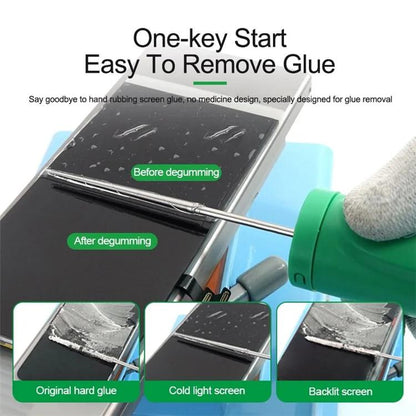 One-key Start
Easy To Remove Glue

Say goodbye to hand rubbing screen glue, no medicine design, specially designed for glue removal

Before degumming

After degumming

Original hard glue

Cold light screen

Backlit screen