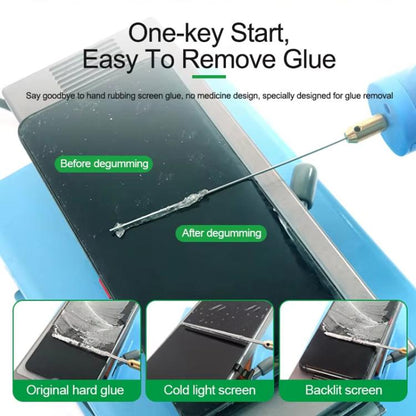 One-key Start, Easy To Remove Glue

Say goodbye to hand rubbing screen glue, no medicine design, specially designed for glue removal

Before degumming

After degumming

Original hard glue

Cold light screen

Backlit screen